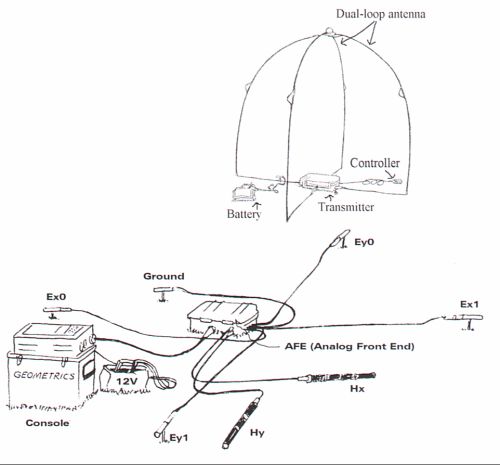 Dual-loop antenna

Controller

Battery

Transmitter

Ey0

Ground

Ex0

Ex1

AFE (Analog Front End)

GEOMETRICS

12V

Hx

Console

Ey1

Hy